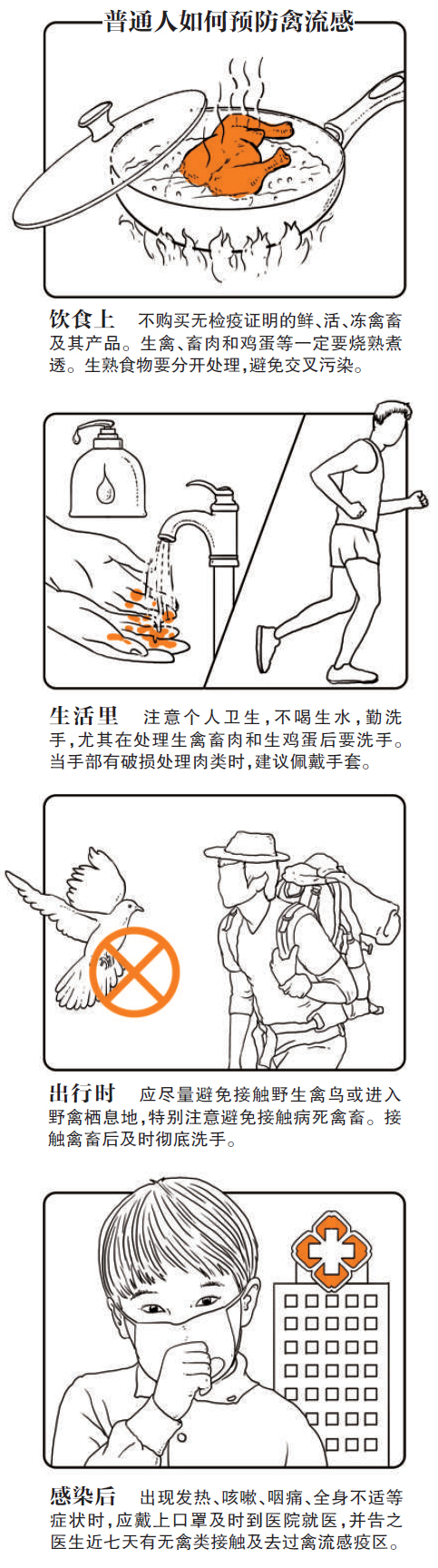 普通人如何预防禽流感

饮食上　不购买无检疫证明的鲜、活、冻禽畜及其产品。生禽、畜肉和鸡蛋等一定要烧熟煮透。生熟食物要分开处理，避免交叉污染。

生活里　注意个人卫生，不喝生水，勤洗手，尤其在处理生禽畜肉和生鸡蛋后要洗手。当手部有破损处理肉类时，建议佩戴手套。

出行时　应尽量避免接触野生禽鸟或进入野禽栖息地，特别注意避免接触病死禽畜。接触禽畜后及时彻底洗手。

感染后　出现发热、咳嗽、咽痛、全身不适等症状时，应戴上口罩及时到医院就医，并告之医生近七天有无禽类接触及去过禽流感疫区。